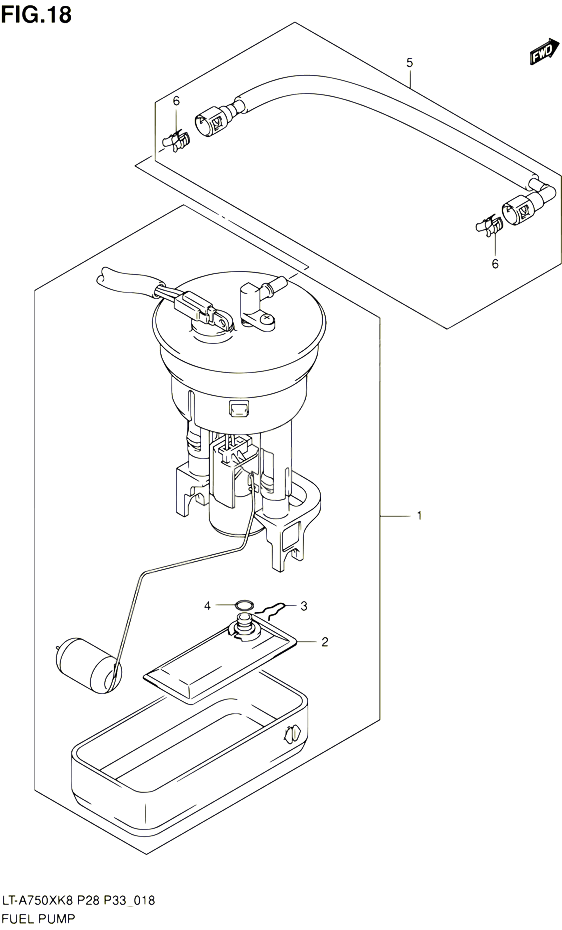 FIG.18

FWD

5

6

6

1

4

3

2

LT-A750XK8 P28 P33_018
FUEL PUMP