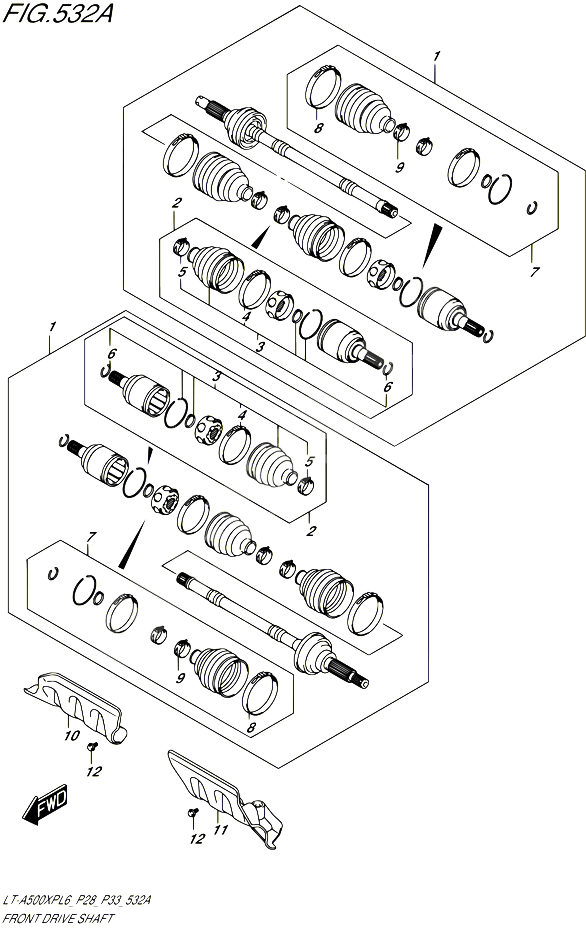 FIG.532A

1
8
9
7
2
5
4
3
6

1
6
3
4
5
2
7
9
8
10
12
FWD
12
11

LT-A500XPL6_P28_P33_532A
FRONT DRIVE SHAFT