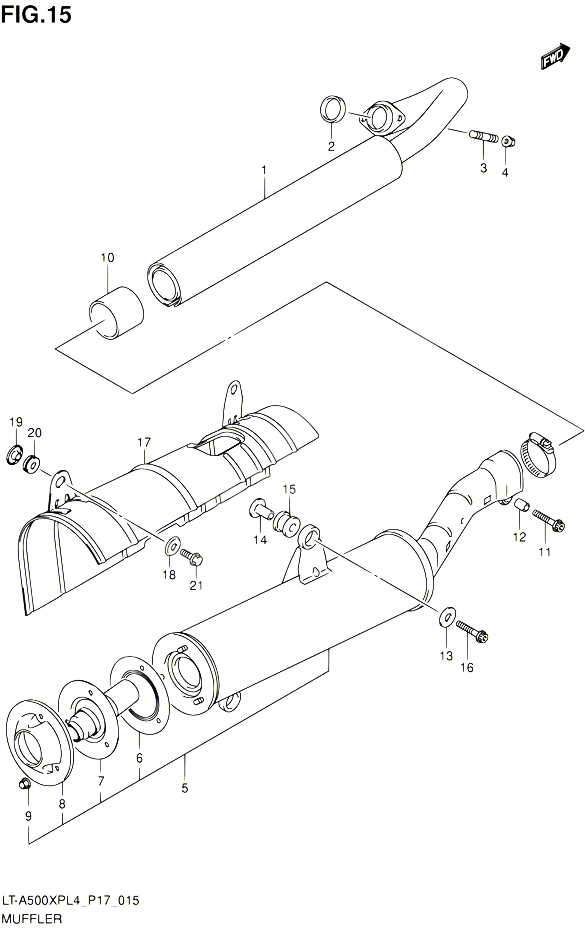 FIG.15

FWD

2
3
4
1
10
19
20
17
15
14
18
21
12
11
13
16
6
7
5
8
9

LT-A500XPL4_P17_015
MUFFLER