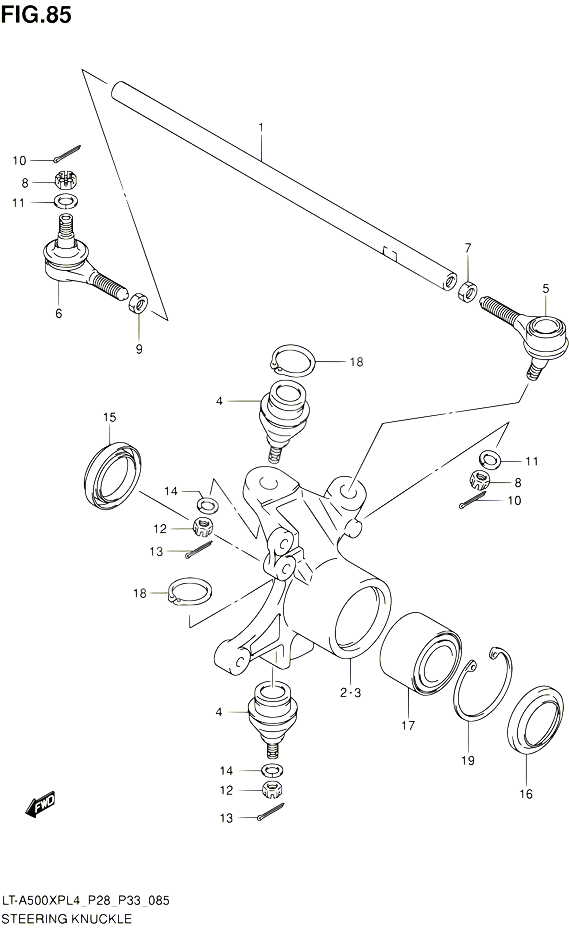 FIG.85

1

10

8

11

6

9

7

5

18

4

15

11

8

10

14

12

13

18

2·3

17

19

16

4

14

12

13

FWD

LT-A500XPL4_P28_P33_085
STEERING KNUCKLE