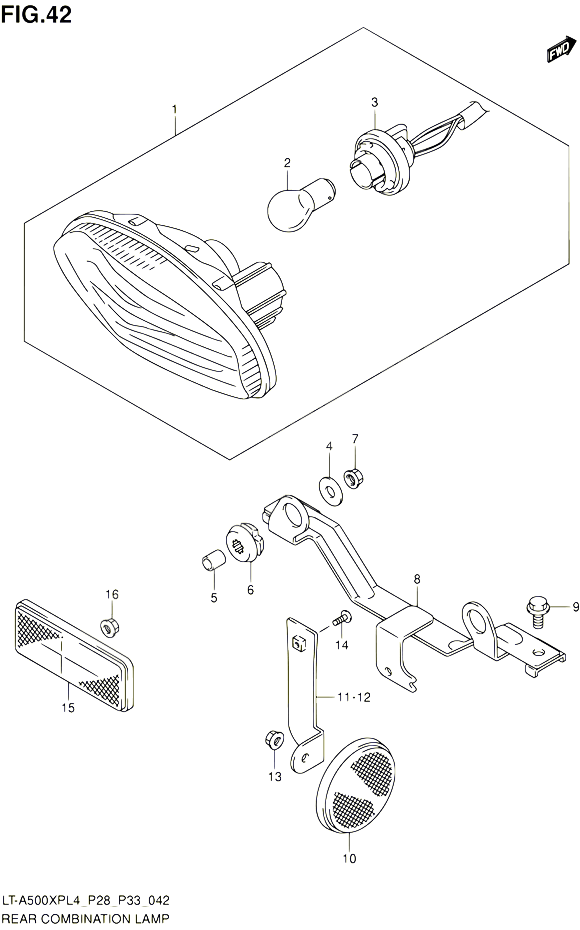 FIG.42

FWD

1
2
3
4
7
5
6
8
9
16
14
15
11·12
13
10

LT-A500XPL4_P28_P33_042
REAR COMBINATION LAMP