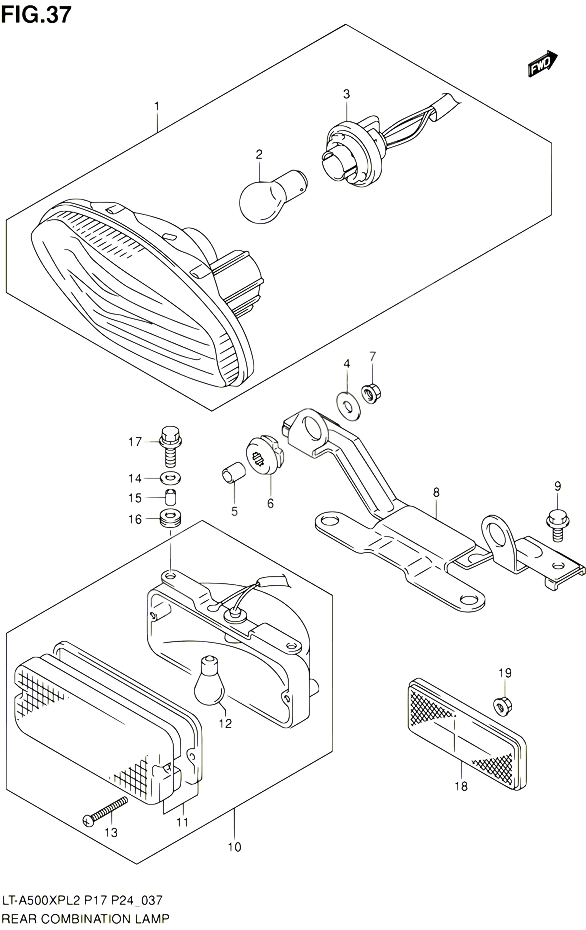 FIG.37

FWD

1
2
3
4
7
17
14
15
16
5
6
8
9
12
19
18
13
11
10

LT-A500XPL2 P17 P24_037
REAR COMBINATION LAMP