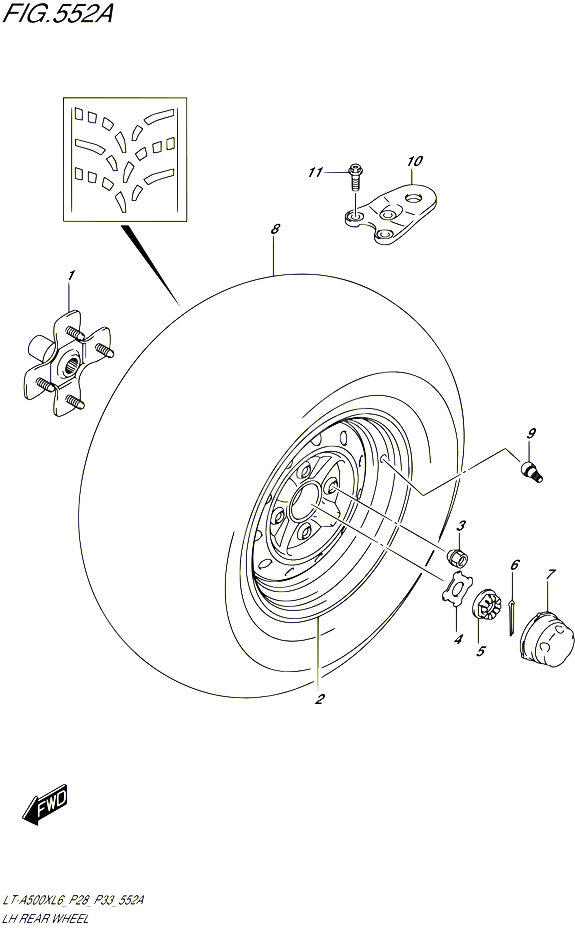 FIG.552A

11
10
8
1
9
3
6
7
4
5
2
FWD

LT-A500XL6_P28_P33_552A
LH REAR WHEEL