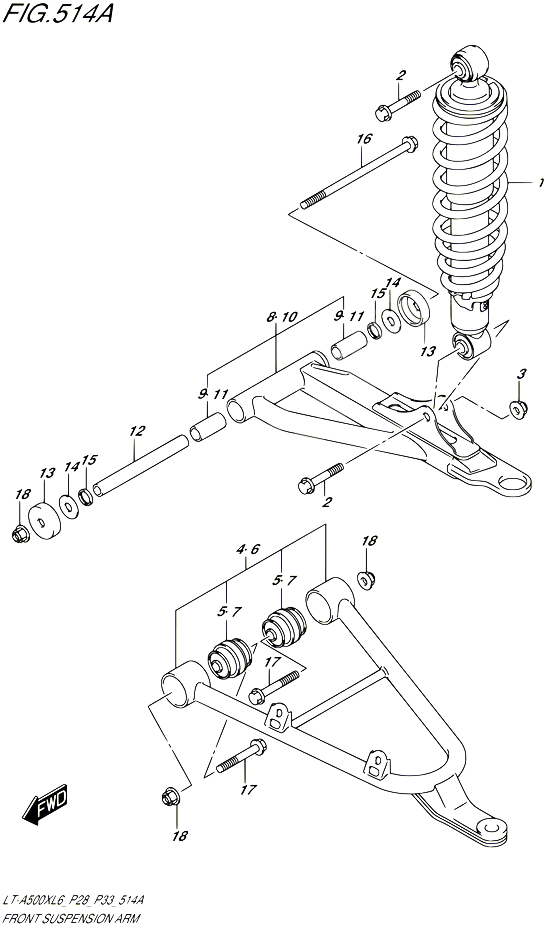 FIG.514A

2
16
1
14
15
8·10
9·11
13
3
9·11
12
13
14
15
18
2
4·6
18
5·7
5·7
17
17
18
FWD

LT-A500XL6_P28_P33_514A
FRONT SUSPENSION ARM