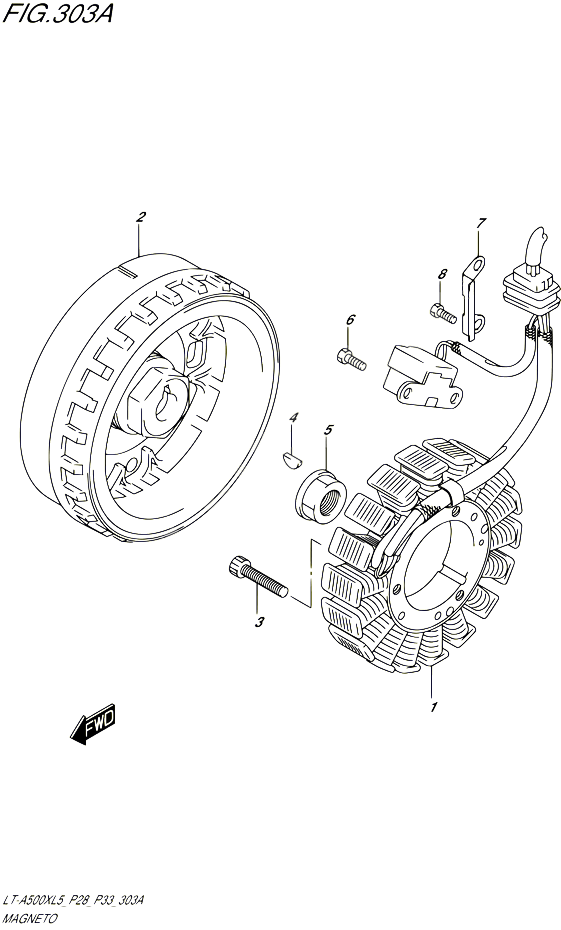 FIG.303A

2

7

8

6

4

5

3

1

FWD

LT-A500XL5_P28_P33_303A
MAGNETO