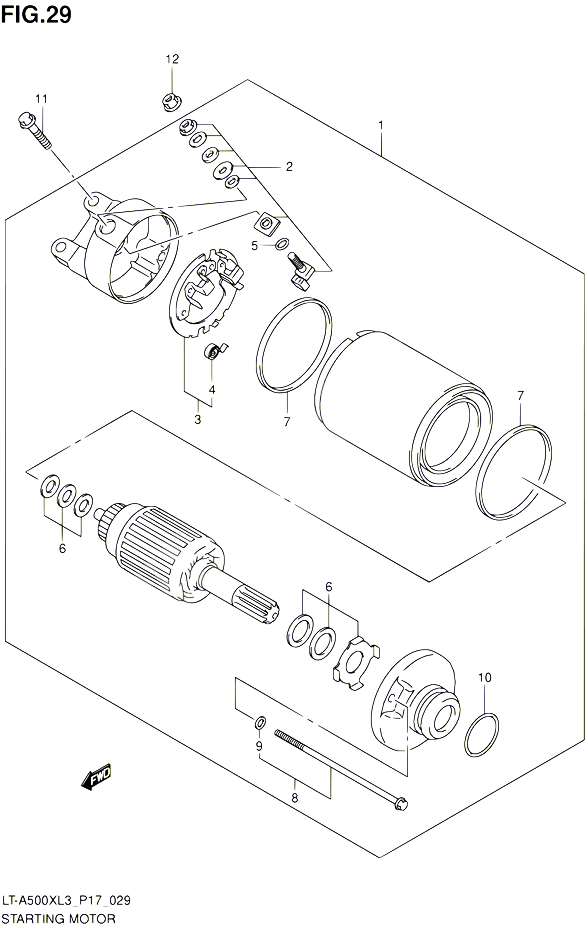 FIG.29

12
11
1
2
5
4
3
7
7
6
6
10
9
8
FWD

LT-A500XL3_P17_029
STARTING MOTOR