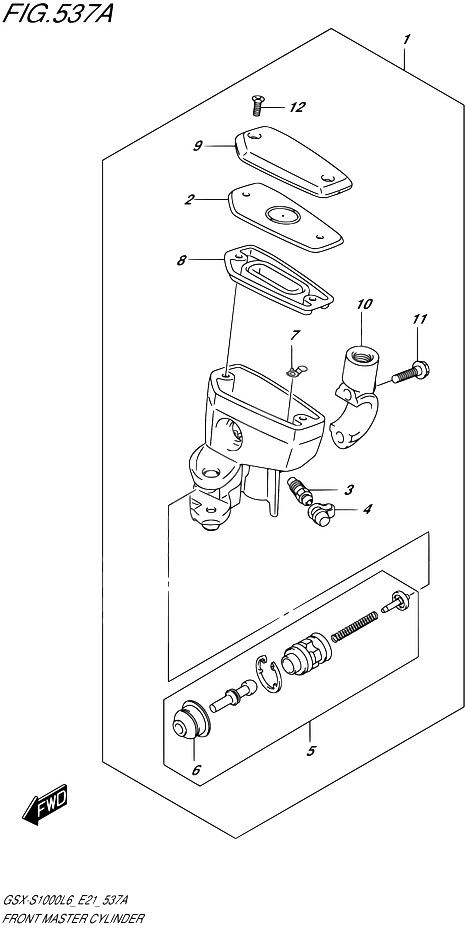 FIG.537A

1
12
9
2
8
10
11
7
3
4
5
6
FWD

GSX-S1000L6_E21_537A
FRONT MASTER CYLINDER