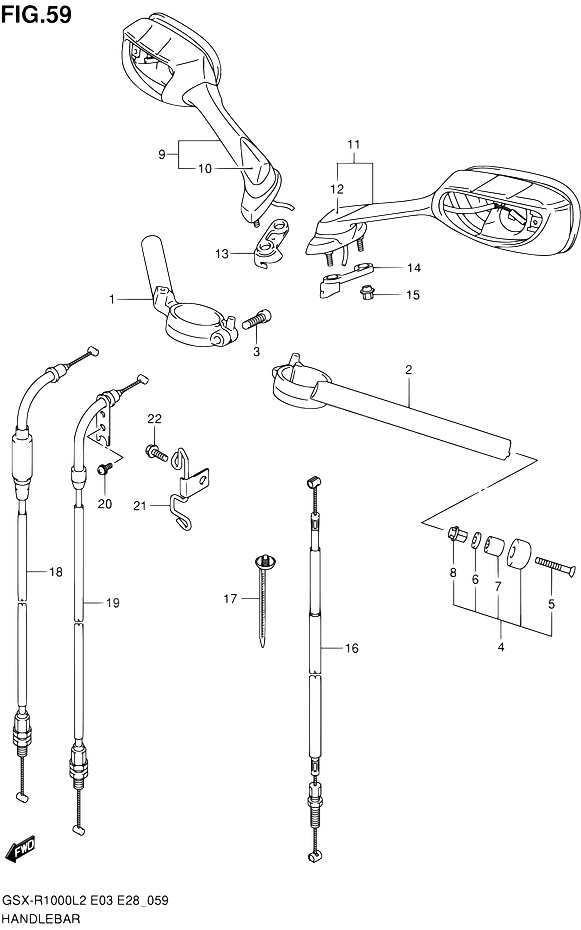 FIG.59

9
10
11
12
13
14
15
1
3
2
22
20
21
18
19
17
16
8
6
7
5
4
FWD

GSX-R1000L2 E03 E28_059
HANDLEBAR