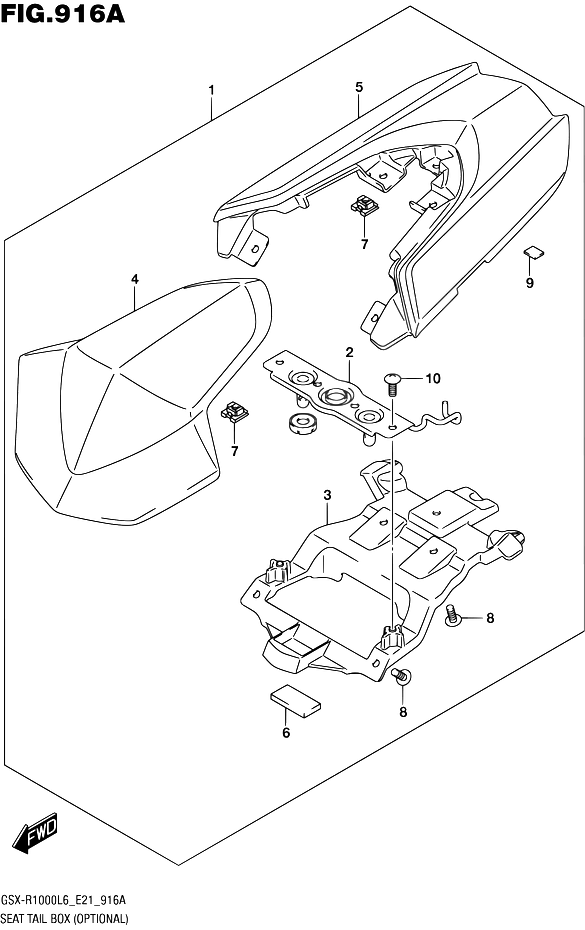 FIG.916A

1
5
7
9
4
2
10
7
3
8
8
6
FWD

GSX-R1000L6_E21_916A
SEAT TAIL BOX (OPTIONAL)