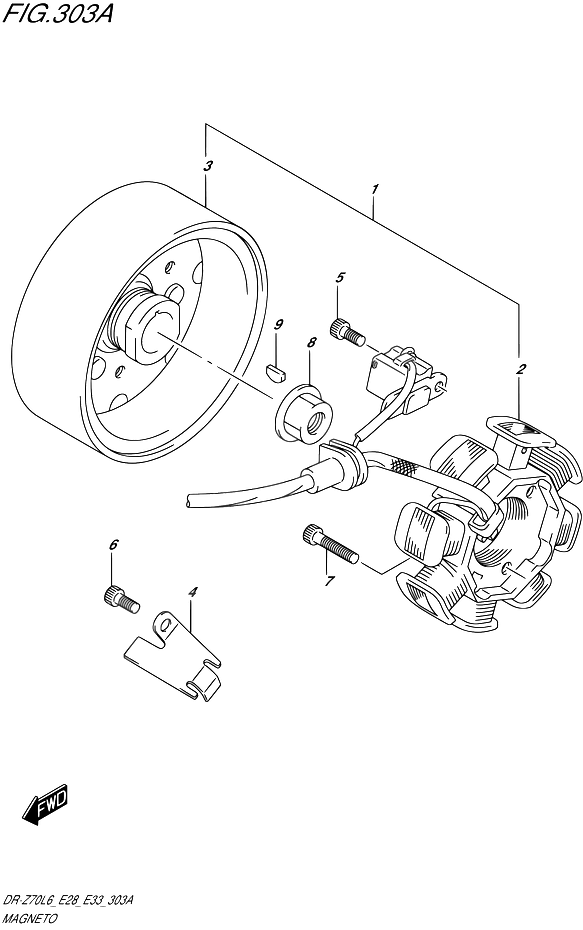 FIG.303A

3
1
5
9
8
2
6
4
7

FWD

DR-Z70L6_E28_E33_303A
MAGNETO