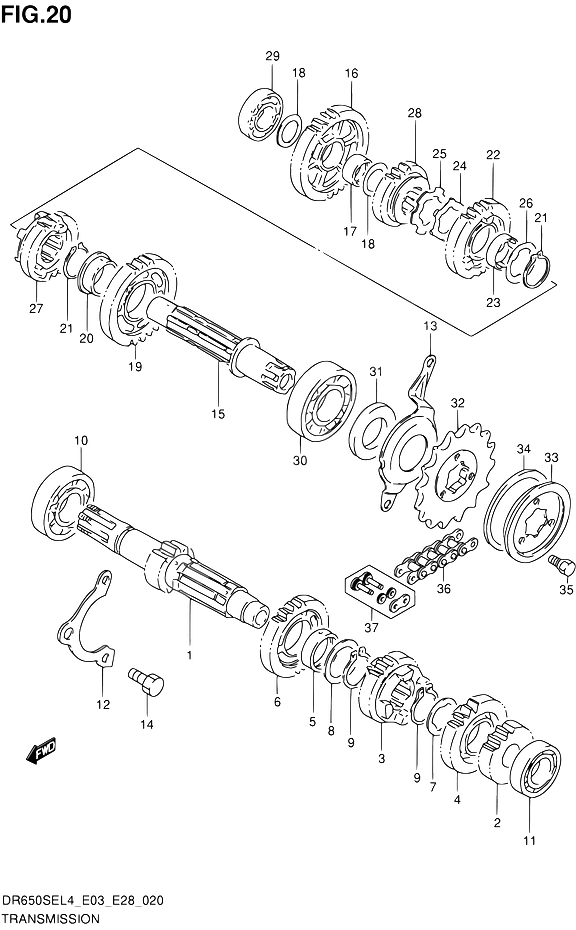 FIG.20

29
18
16
28
25
24
22
26
21
17
18
23
27
21
20
19
15
13
31
32
30
34
33
10
36
35
37
1
12
14
6
5
8
9
3
9
7
4
2
11
FWD

DR650SEL4_E03_E28_020
TRANSMISSION