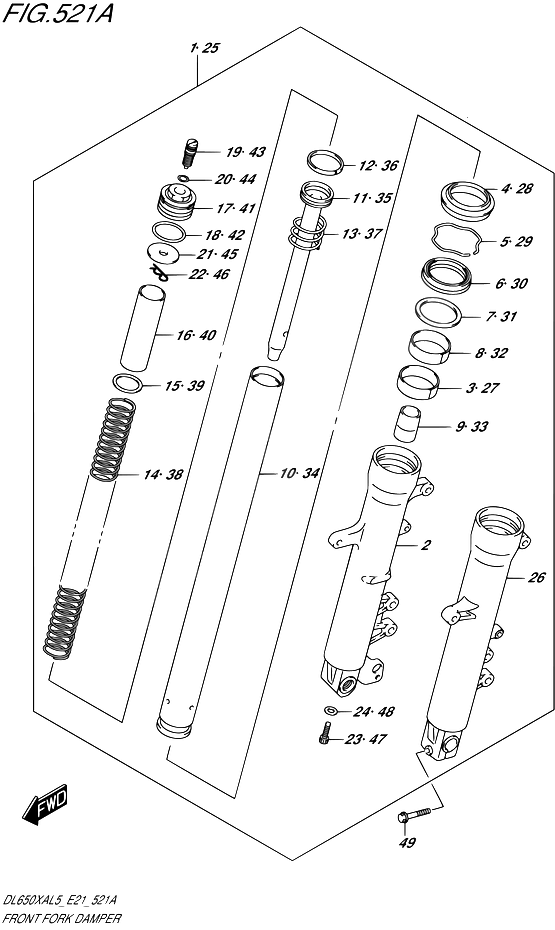 FIG.521A

1·25

19·43
20·44
17·41
18·42
21·45
22·46
16·40
15·39
14·38

12·36
11·35
13·37
10·34

4·28
5·29
6·30
7·31
8·32
3·27
9·33
2
26
24·48
23·47
49

FWD

DL650XAL5_E21_521A
FRONT FORK DAMPER