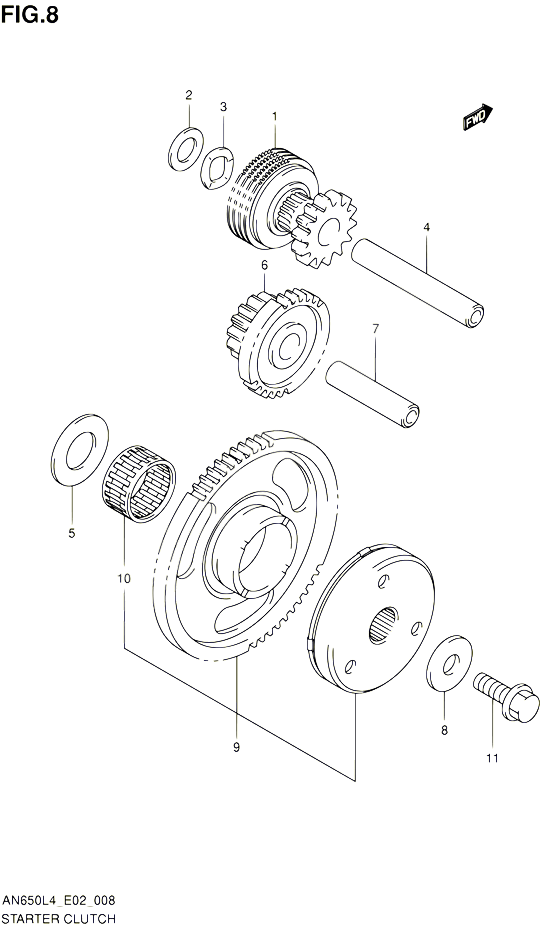 FIG.8

FWD

2
3
1
4
6
7
5
10
9
8
11

AN650L4_E02_008
STARTER CLUTCH