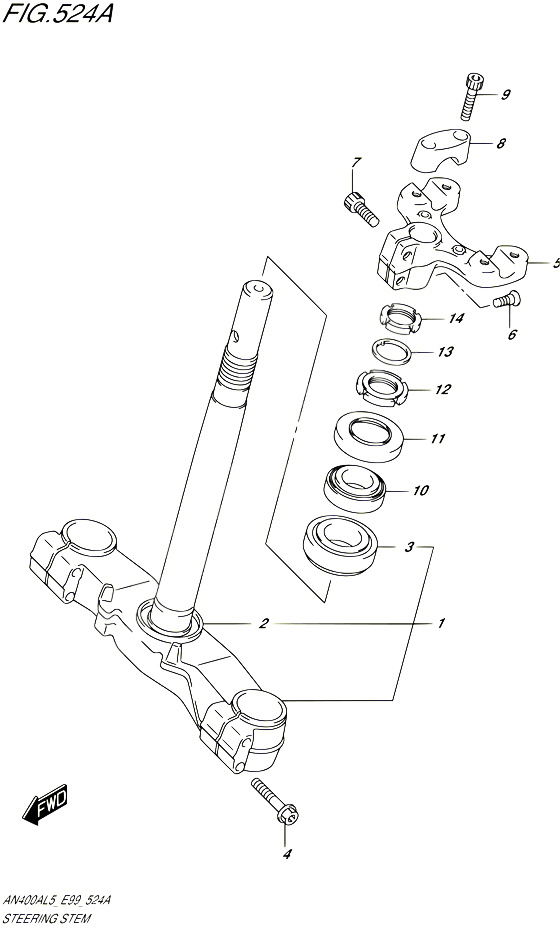 FIG.524A

9
8
7
5
6
14
13
12
11
10
3
2
1
FWD
4

AN400AL5_E99_524A
STEERING STEM