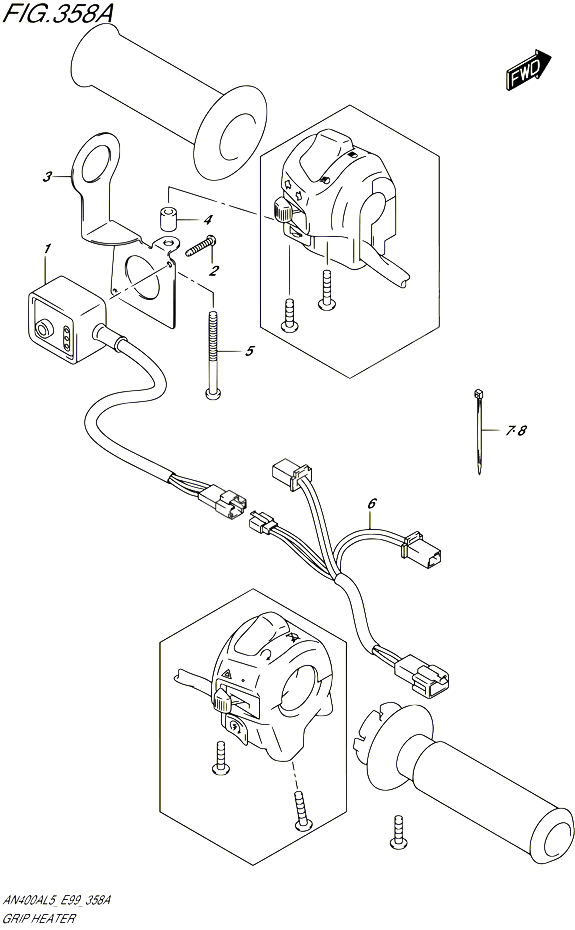 FIG.358A

FWD

3

4

1

2

5

7·8

6

AN400AL5_E99_358A
GRIP HEATER