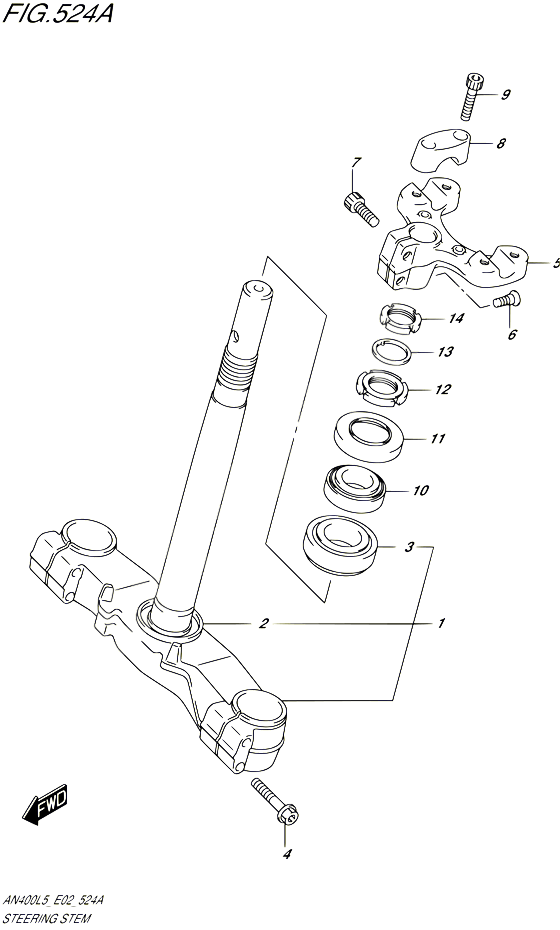 FIG.524A

9
8
7
5
6
14
13
12
11
10
3
2
1
4
FWD

AN400L5_E02_524A
STEERING STEM