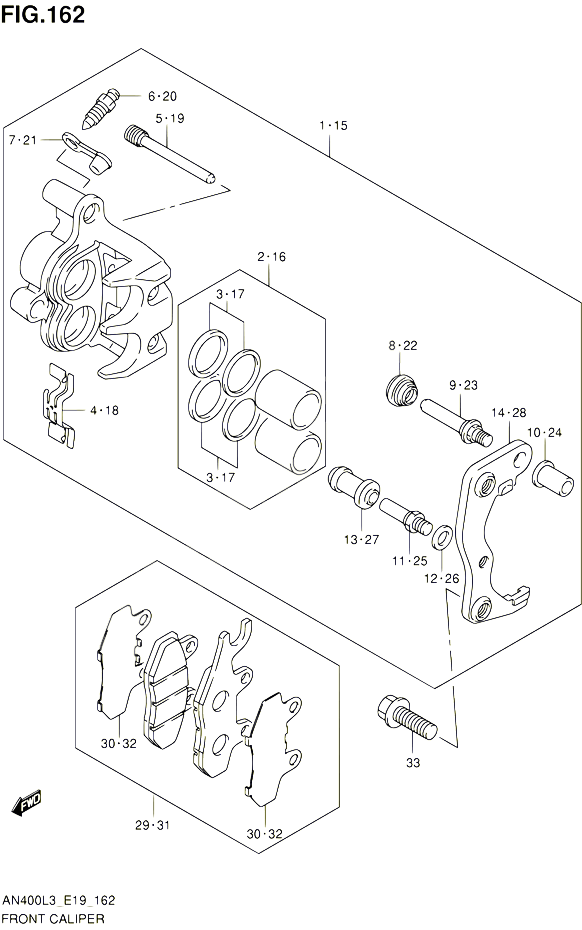 FIG.162

6·20

5·19

1·15

7·21

2·16

3·17

8·22

9·23

14·28

10·24

4·18

3·17

13·27

11·25

12·26

30·32

33

FWD

29·31

30·32

AN400L3_E19_162
FRONT CALIPER