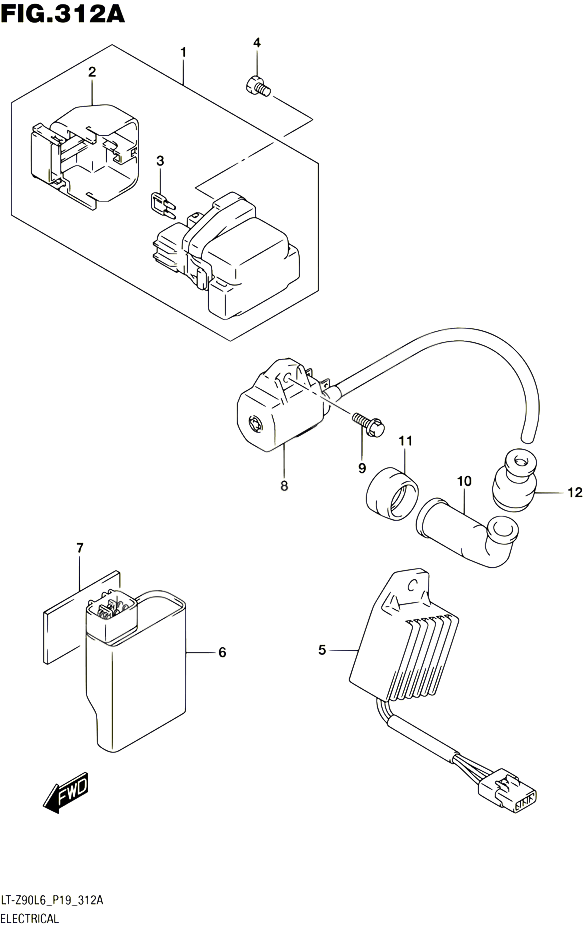 FIG.312A

1
2
3
4
8
9
11
10
12
7
6
5
FWD

LT-Z90L6_P19_312A
ELECTRICAL