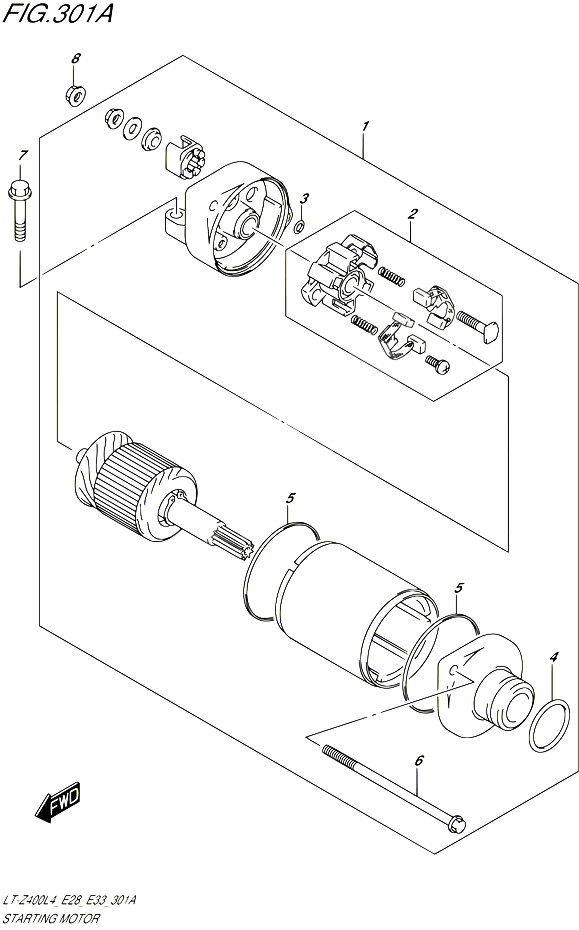 FIG.301A

8

7

1

3

2

5

5

4

6

FWD

LT-Z400L4_E28_E33_301A
STARTING MOTOR