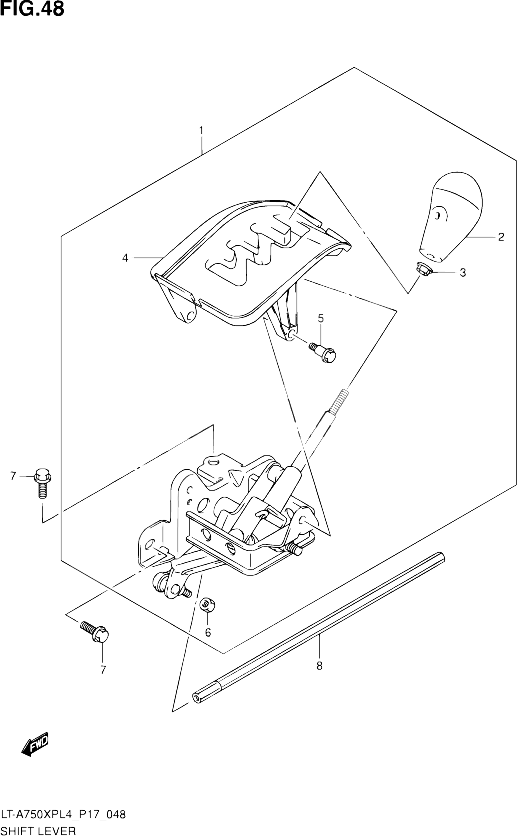 FIG.48

1

2

3

4

5

7

6

7

8

FWD

LT-A750XPL4 P17 048
SHIFT LEVER