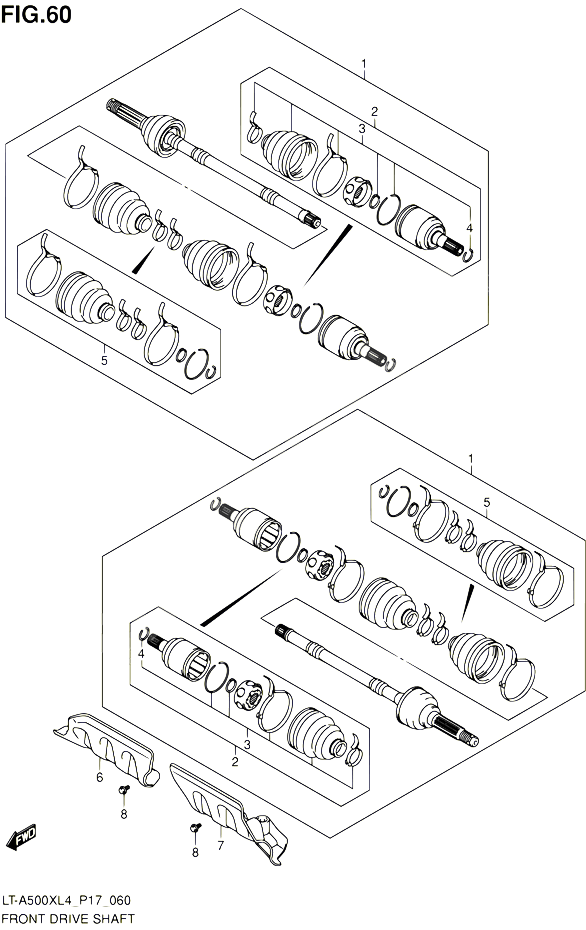 FIG.60

1
2
3
4
5

1
5
4
3
2
6
8
8
7
FWD

LT-A500XL4_P17_060
FRONT DRIVE SHAFT