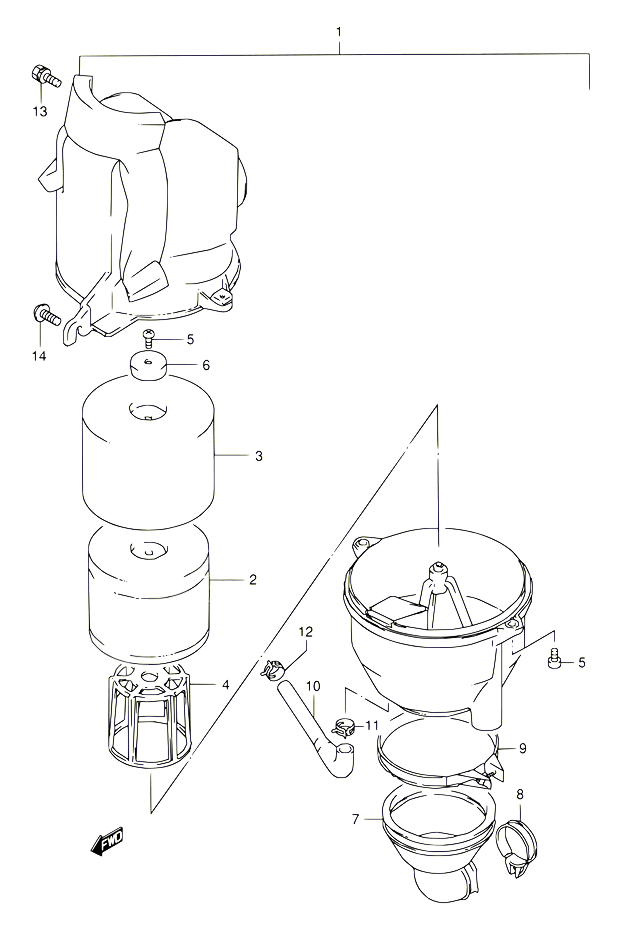 1
13
14
5
6
3
2
4
12
10
11
5
9
8
7
FWD