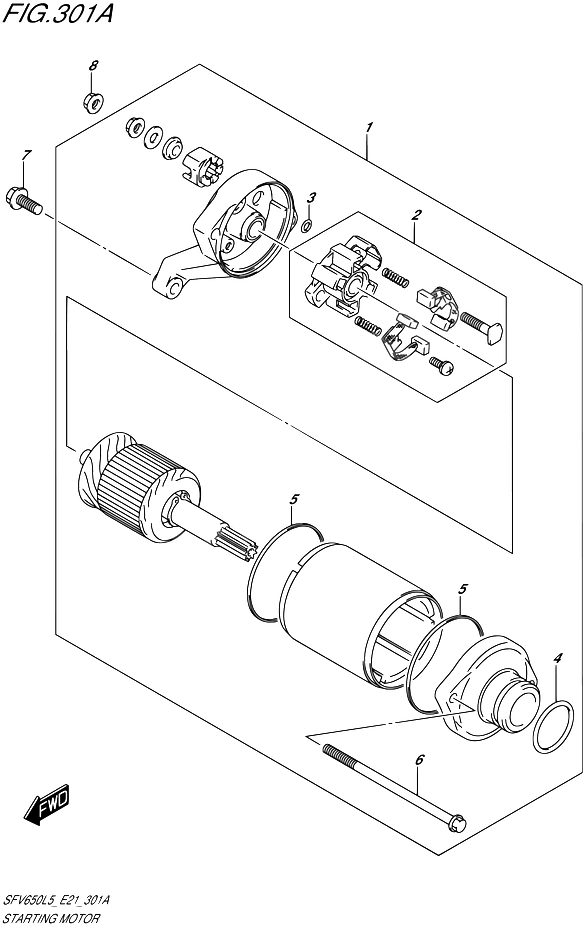 FIG.301A

8

1

7

3

2

5

5

4

6

FWD

SFV650L5_E21_301A
STARTING MOTOR