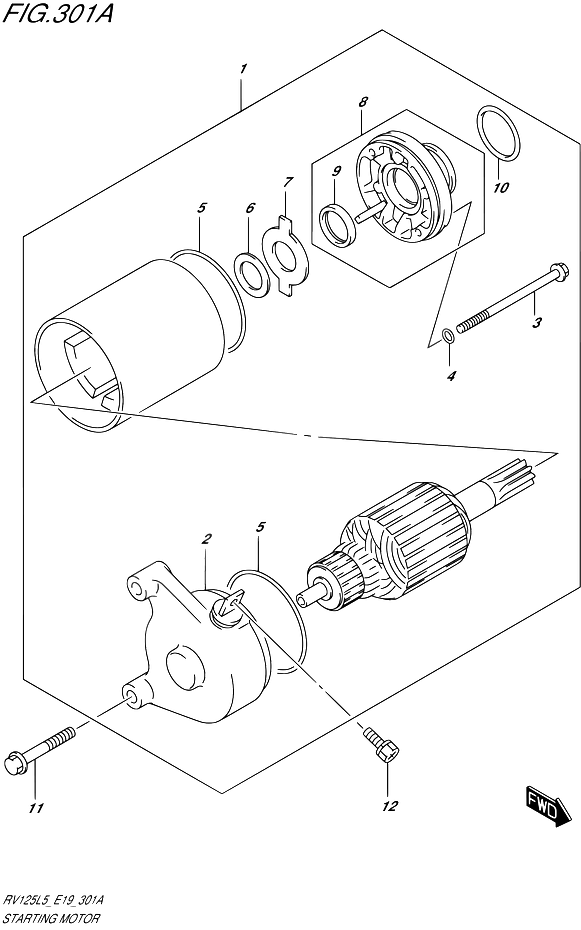 FIG.301A

1
8
9
10
5
6
7
3
4
2
5
11
12
FWD

RV125L5_E19_301A
STARTING MOTOR