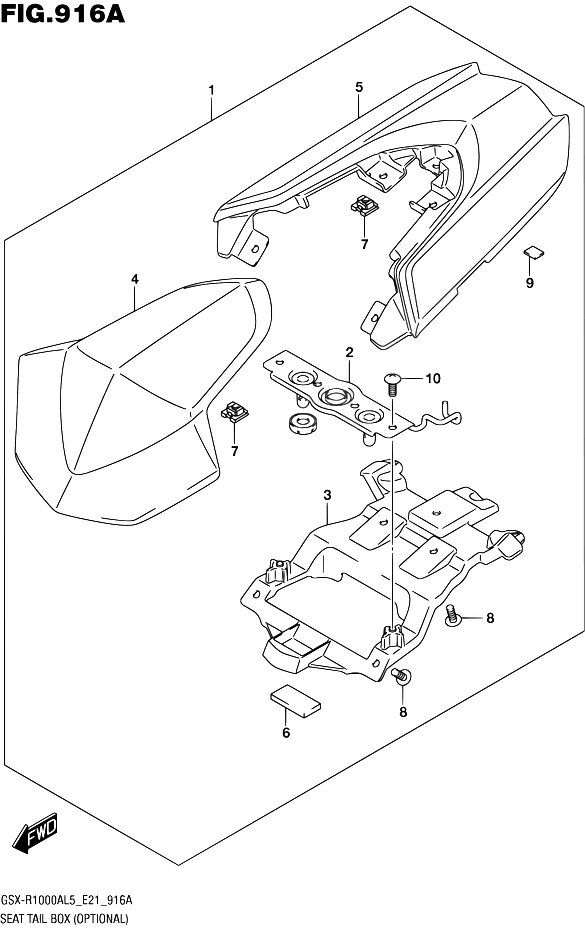 FIG.916A

1
5
7
9
4
2
10
7
3
8
8
6

FWD

GSX-R1000AL5_E21_916A
SEAT TAIL BOX (OPTIONAL)