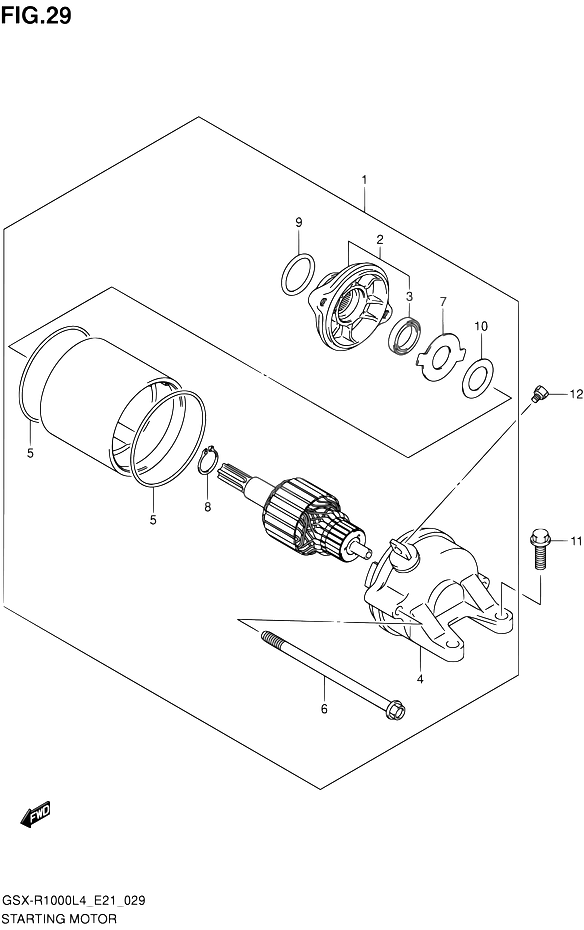 FIG.29

1
9
2
3
7
10
12
5
5
8
11
4
6

FWD

GSX-R1000L4_E21_029
STARTING MOTOR