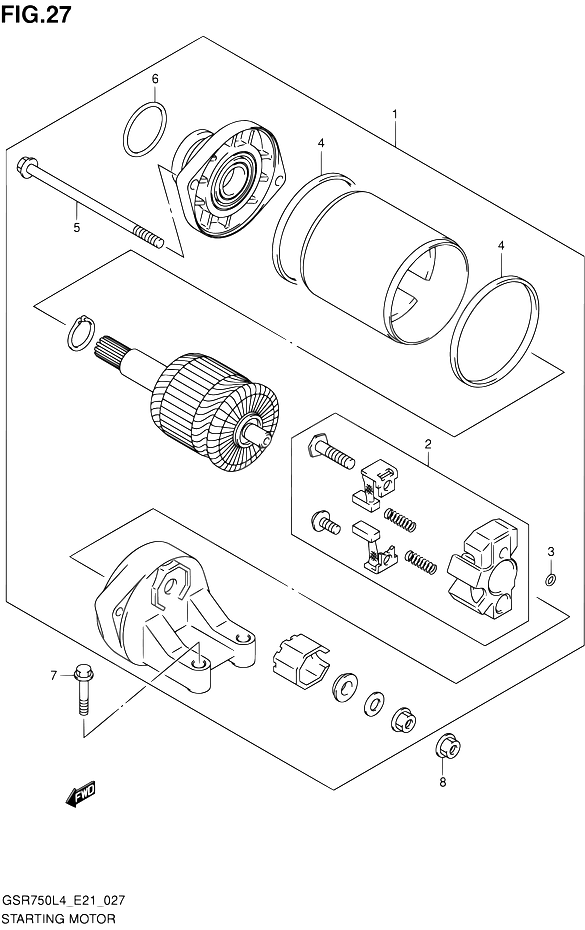 FIG.27

6

1

4

5

4

2

3

7

8

FWD

GSR750L4_E21_027
STARTING MOTOR