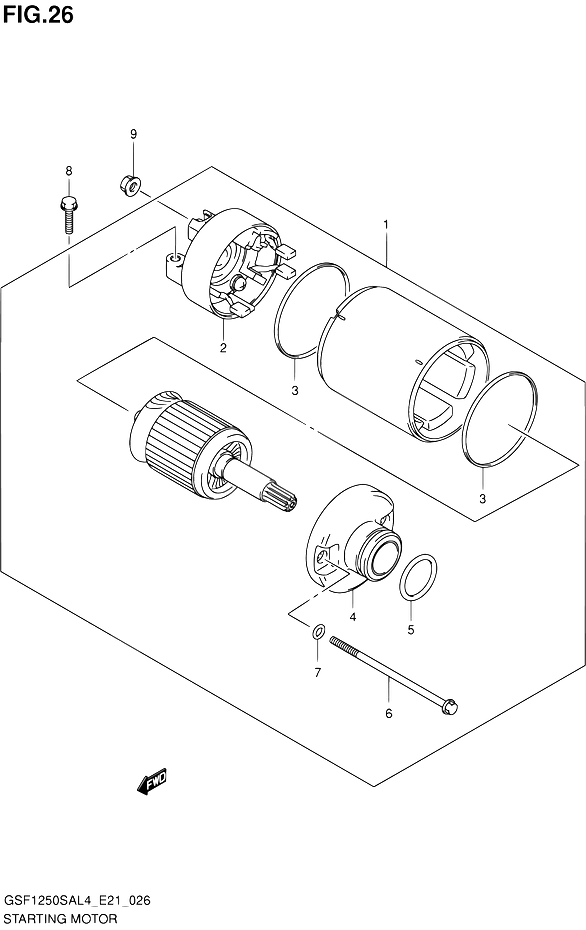 FIG.26

9

8

1

2

3

3

4

5

7

6

FWD

GSF1250SAL4_E21_026
STARTING MOTOR