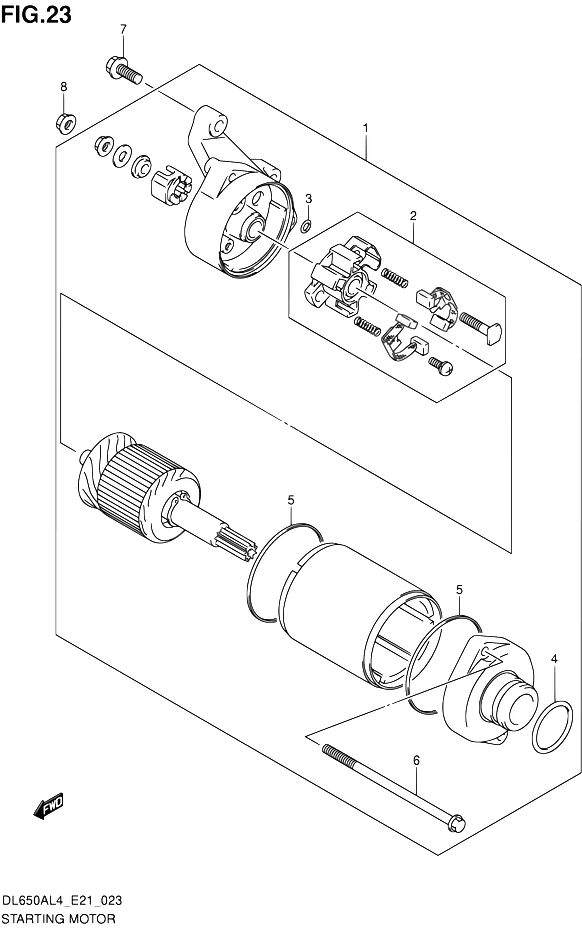 FIG.23

7

8

1

3

2

5

5

4

6

FWD

DL650AL4_E21_023
STARTING MOTOR