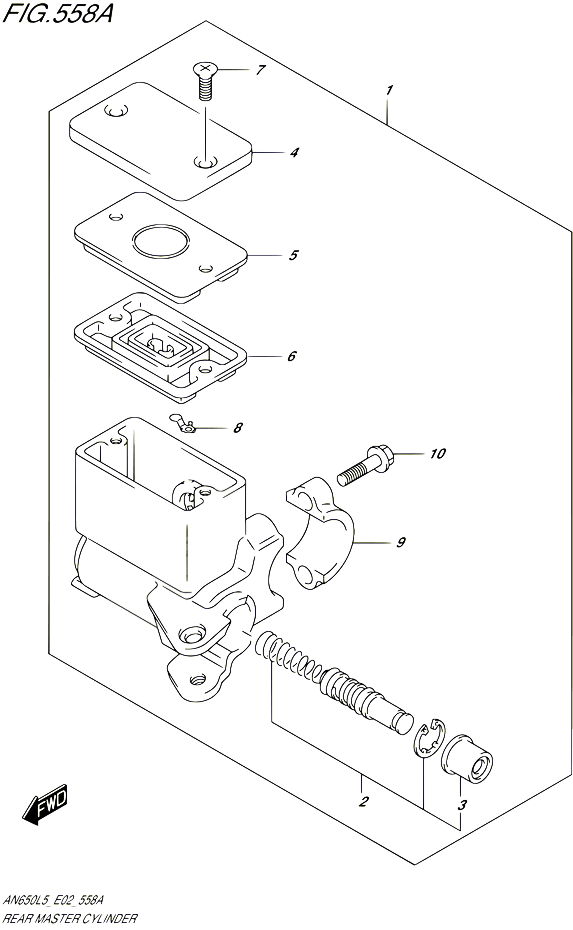 FIG.558A

7

1

4

5

6

8

10

9

2

3

FWD

AN650L5_E02_558A
REAR MASTER CYLINDER