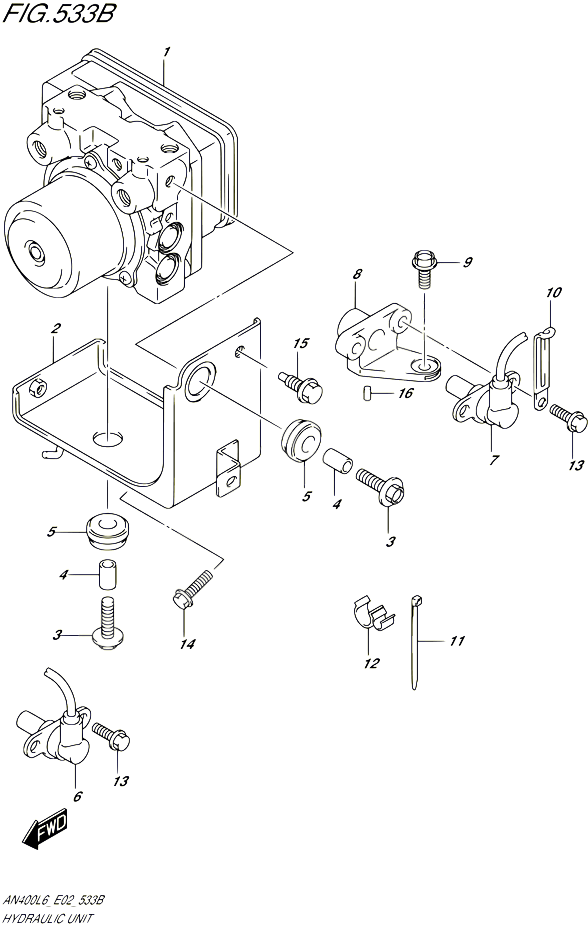 FIG.533B

1
2
8
9
10
15
16
7
13
5
4
3
5
4
3
14
12
11
6
13
FWD

AN400L6_E02_533B
HYDRAULIC UNIT